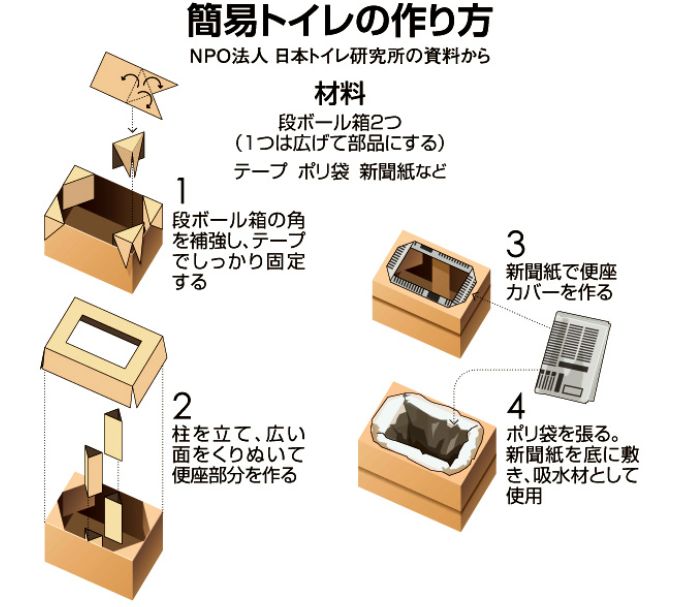 簡易トイレの作り方

NPO法人 日本トイレ研究所の資料から

材料

段ボール箱2つ
（1つは広げて部品にする）
テープ　ポリ袋　新聞紙など

1
段ボール箱の角を補強し、テープでしっかり固定する

2
柱を立て、広い面をくりぬいて便座部分を作る

3
新聞紙で便座カバーを作る

4
ポリ袋を張る。新聞紙を底に敷き、吸水材として使用