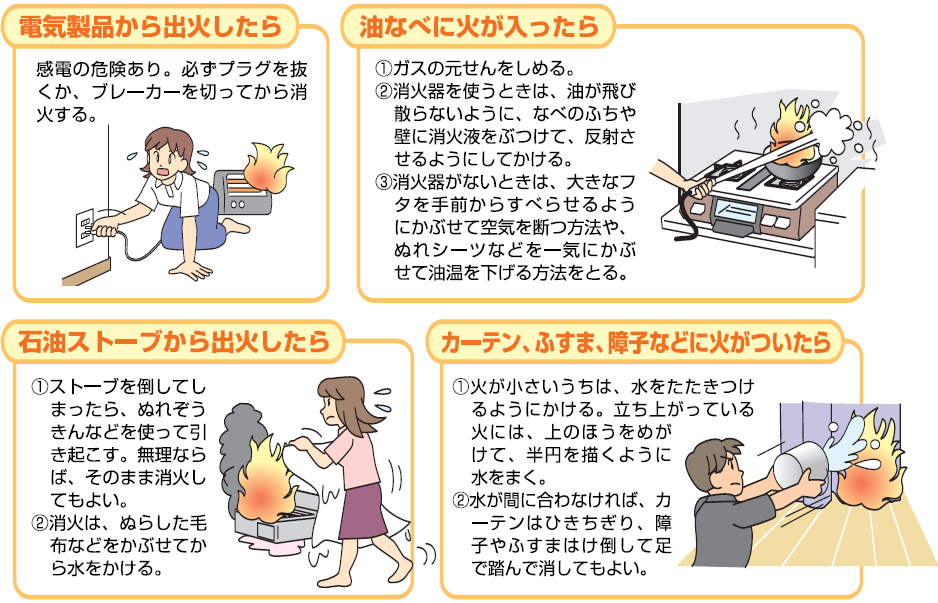 電気製品から出火したら

感電の危険あり。必ずプラグを抜くか、ブレーカーを切ってから消火する。

油なべに火が入ったら

①ガスの元せんをしめる。
②消火器を使うときは、油が飛び散らないように、なべのふちや壁に消火液をぶつけて、反射させるようにしてかける。
③消火器がないときは、大きなフタを手前からすべらせるようにかぶせて空気を断つ方法や、ぬれシーツなどを一気にかぶせて油温を下げる方法をとる。

石油ストーブから出火したら

①ストーブを倒してしまったら、ぬれぞうきんなどを使って引き起こす。無理ならば、そのまま消火してもよい。
②消火は、ぬらした毛布などをかぶせてから水をかける。

カーテン、ふすま、障子などに火がついたら

①火が小さいうちは、水をたたきつけるようにかける。立ち上がっている火には、上のほうをめがけて、半円を描くように水をまく。
②水が間に合わなければ、カーテンはひきちぎり、障子やふすまはけ倒して足で踏んで消してもよい。