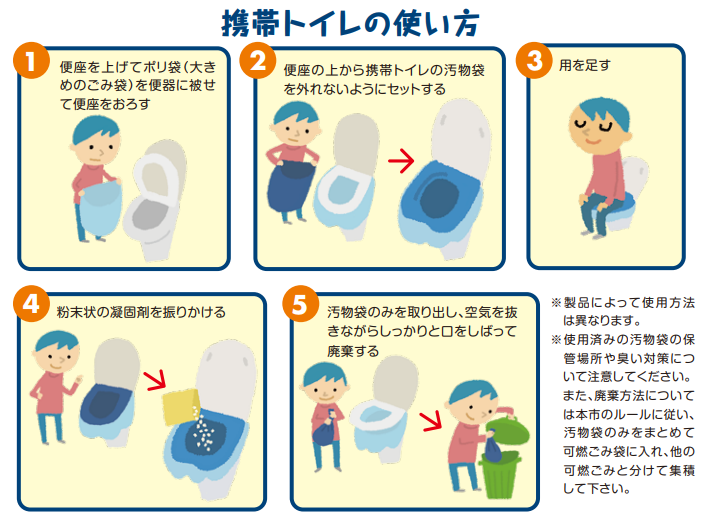 携帯トイレの使い方

1 便座を上げてポリ袋（大きめのごみ袋）を便器に被せて便座をおろす

2 便座の上から携帯トイレの汚物袋を外れないようにセットする

3 用を足す

4 粉末状の凝固剤を振りかける

5 汚物袋のみを取り出し、空気を抜きながらしっかりと口をしばって廃棄する

※製品によって使用方法は異なります。
※使用済みの汚物袋の保管場所や臭い対策について注意してください。また、廃棄方法については本市のルールに従い、汚物袋のみをまとめて可燃ごみ袋に入れ、他の可燃ごみと分けて集積して下さい。